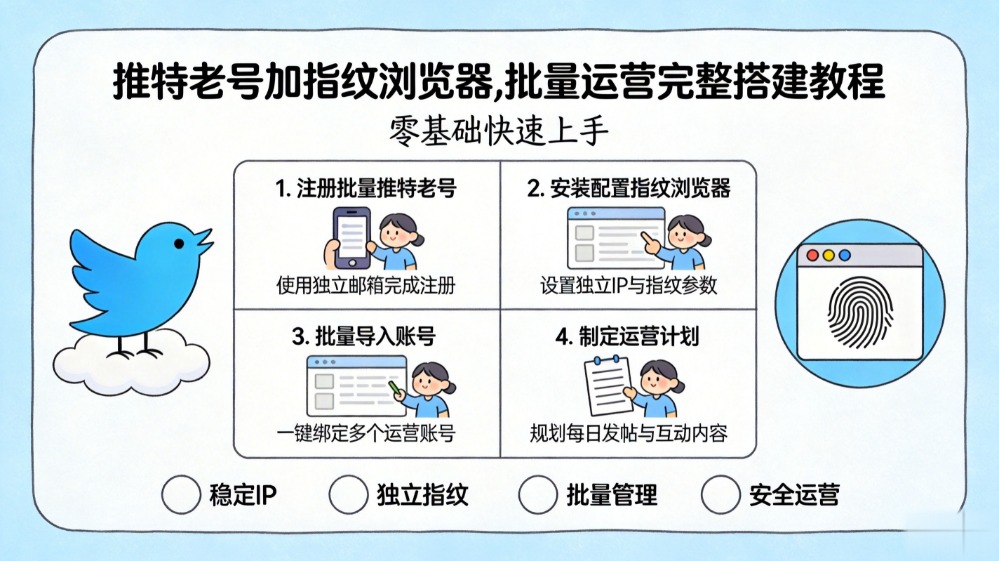 推特老号加指纹浏览器,批量运营完整搭建教程

零基础快速上手

1. 注册批量推特老号

使用独立邮箱完成注册

2. 安装配置指纹浏览器

设置独立IP与指纹参数

3. 批量导入账号

一键绑定多个运营账号

4. 制定运营计划

规划每日发帖与互动内容

稳定IP 独立指纹 批量管理 安全运营